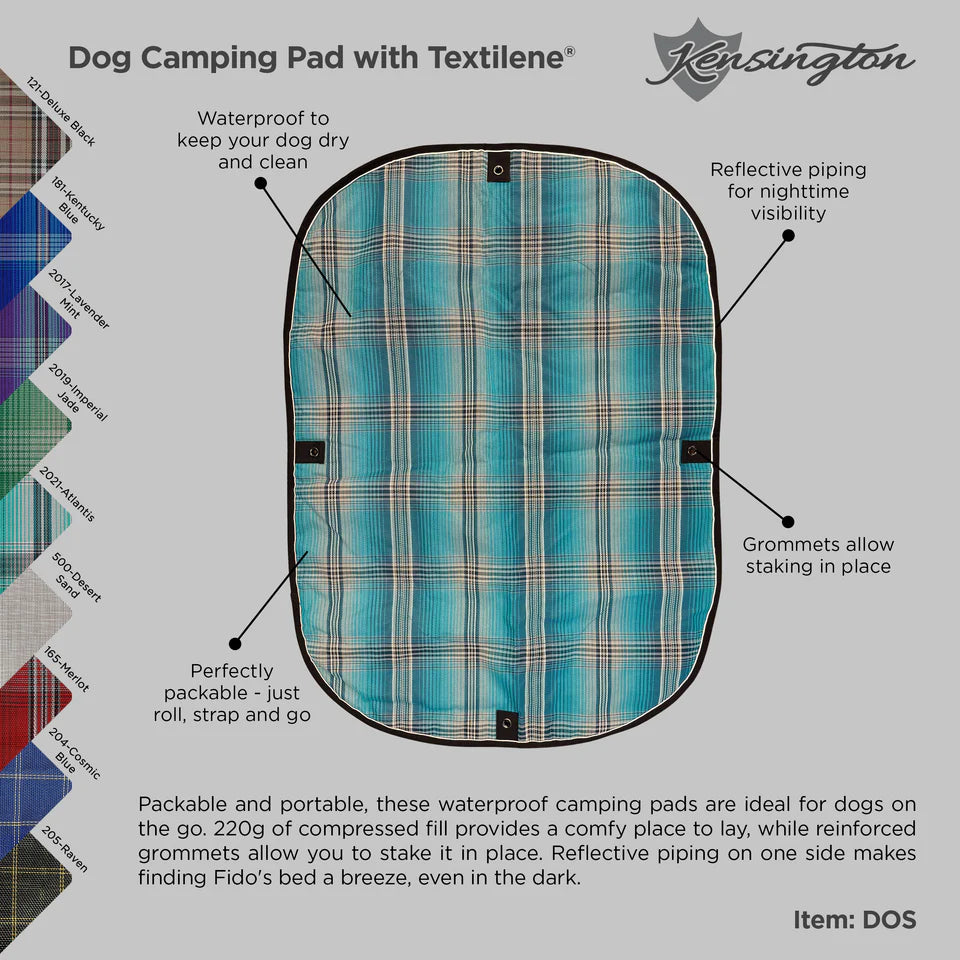 Dog Camping Pad with Textilene®

Kensington

121-Deluxe Black
181-Kentucky Blue
2017-Lavender Mint
2019-Imperial Jade
2021-Atlantis
500-Desert Sand
165-Merlot
204-Cosmic Blue
205-Raven

Waterproof to keep your dog dry and clean

Reflective piping for nighttime visibility

Grommets allow staking in place

Perfectly packable - just roll, strap and go

Packable and portable, these waterproof camping pads are ideal for dogs on the go. 220g of compressed fill provides a comfy place to lay, while reinforced grommets allow you to stake it in place. Reflective piping on one side makes finding Fido's bed a breeze, even in the dark.

Item: DOS