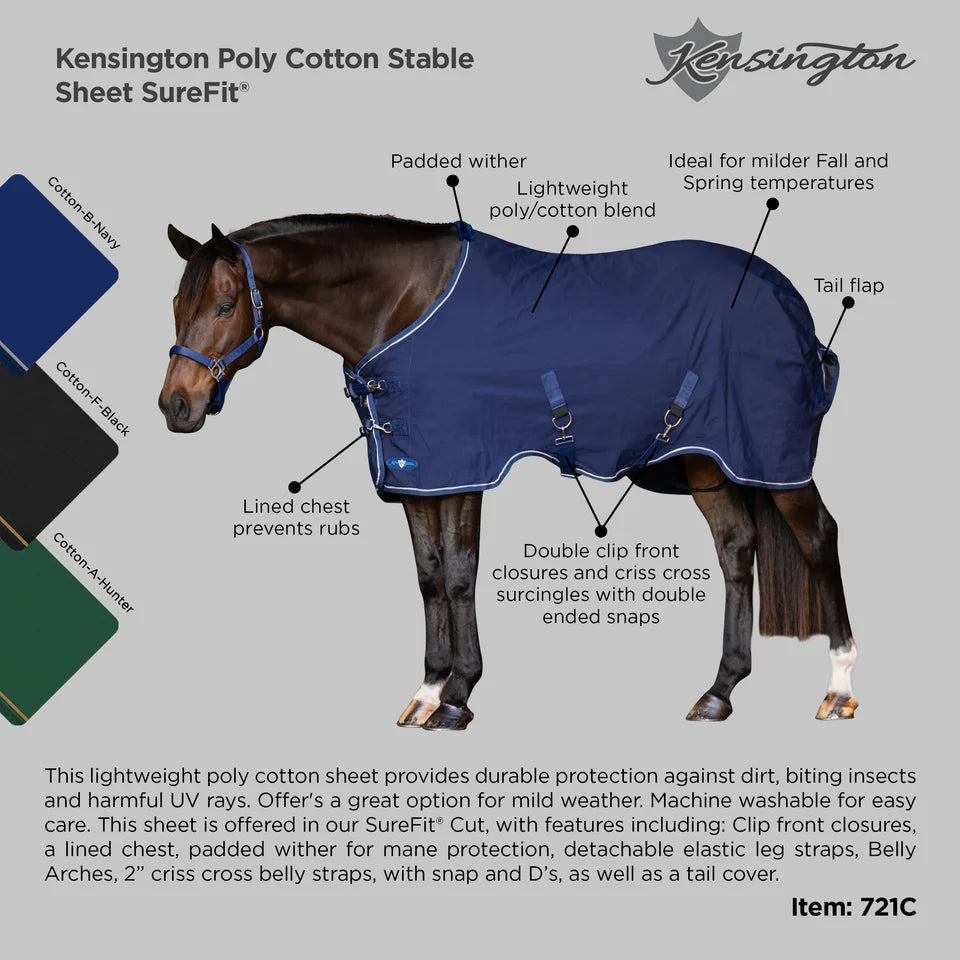 Kensington Poly Cotton Stable Sheet SureFit®

Kensington

Cotton-B-Navy

Cotton-F-Black

Cotton-A-Hunter

Padded wither

Lightweight poly/cotton blend

Ideal for milder Fall and Spring temperatures

Tail flap

Lined chest prevents rubs

Double clip front closures and criss cross surcingles with double ended snaps

This lightweight poly cotton sheet provides durable protection against dirt, biting insects and harmful UV rays. Offer's a great option for mild weather. Machine washable for easy care. This sheet is offered in our SureFit® Cut, with features including: Clip front closures, a lined chest, padded wither for mane protection, detachable elastic leg straps, Belly Arches, 2" criss cross belly straps, with snap and D's, as well as a tail cover.

Item: 721C